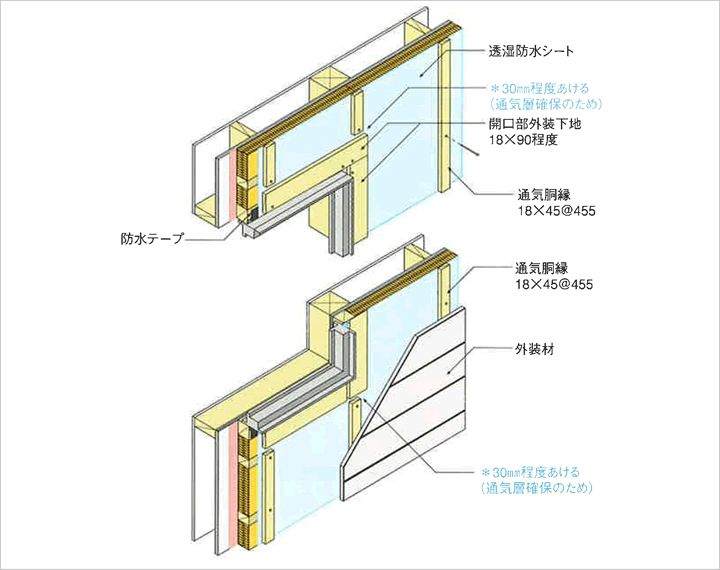 透湿防水シート

＊30㎜程度あける
（通気層確保のため）

開口部外装下地
18×90程度

通気胴縁
18×45@455

防水テープ

通気胴縁
18×45@455

外装材

＊30㎜程度あける
（通気層確保のため）