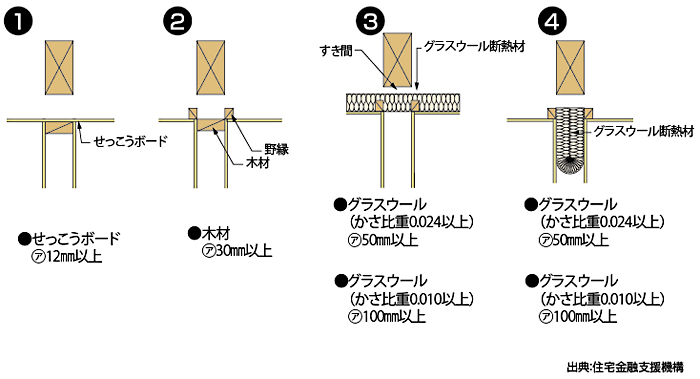 ❶

せっこうボード

●せっこうボード
㋐12㎜以上

❷

野縁
木材

●木材
㋐30㎜以上

❸

すき間
グラスウール断熱材

●グラスウール
（かさ比重0.024以上）
㋐50㎜以上

●グラスウール
（かさ比重0.010以上）
㋐100㎜以上

❹

グラスウール断熱材

●グラスウール
（かさ比重0.024以上）
㋐50㎜以上

●グラスウール
（かさ比重0.010以上）
㋐100㎜以上

出典:住宅金融支援機構